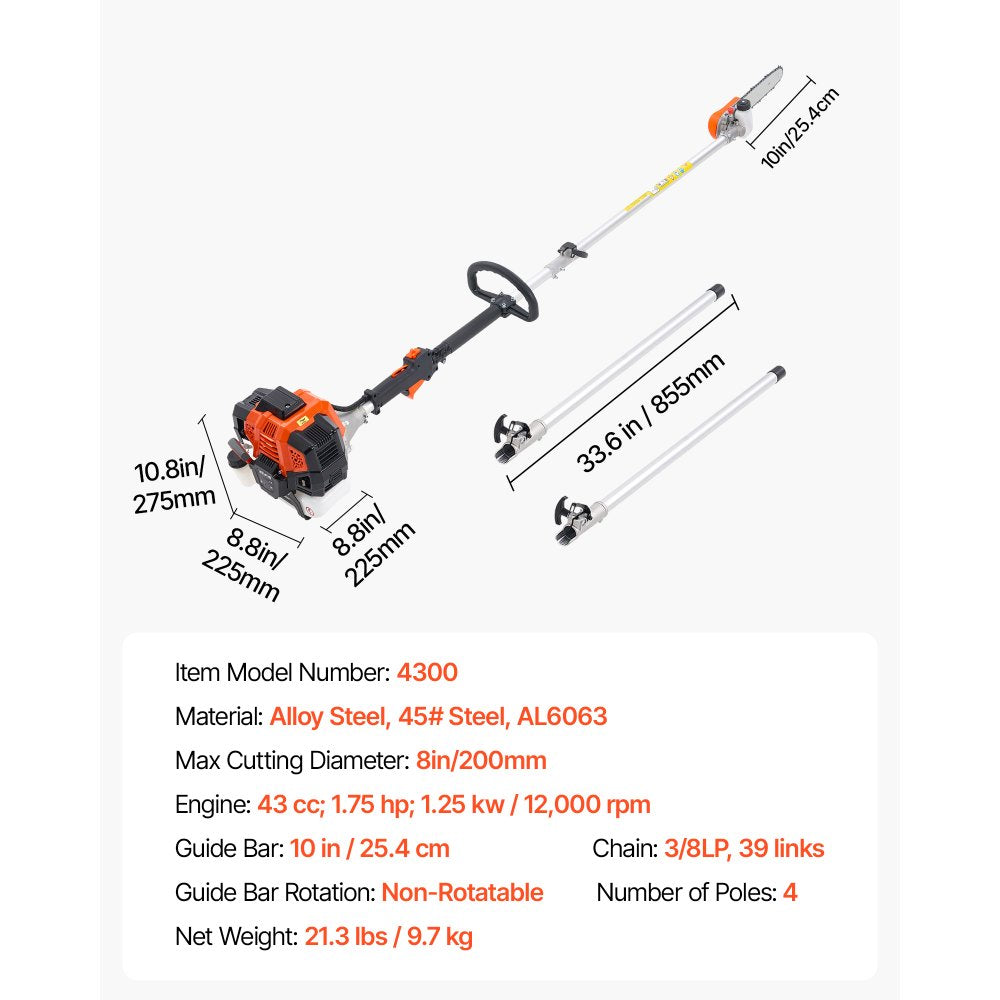 10in/25.4cm

33.6 in / 855mm

10.8in/ 275mm

8.8in/ 225mm

8.8in/ 225mm

Item Model Number: 4300

Material: Alloy Steel, 45# Steel, AL6063

Max Cutting Diameter: 8in/200mm

Engine: 43 cc; 1.75 hp; 1.25 kw / 12,000 rpm

Guide Bar: 10 in / 25.4 cm

Chain: 3/8LP, 39 links

Guide Bar Rotation: Non-Rotatable

Number of Poles: 4

Net Weight: 21.3 lbs / 9.7 kg