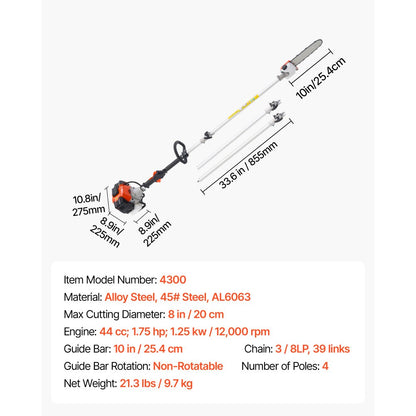 10in/25.4cm

33.6 in / 855mm

10.8in/ 275mm

8.9in/ 225mm

8.9in/ 225mm

Item Model Number: 4300
Material: Alloy Steel, 45# Steel, AL6063
Max Cutting Diameter: 8 in / 20 cm
Engine: 44 cc; 1.75 hp; 1.25 kw / 12,000 rpm
Guide Bar: 10 in / 25.4 cm
Chain: 3 / 8LP, 39 links
Guide Bar Rotation: Non-Rotatable
Number of Poles: 4
Net Weight: 21.3 lbs / 9.7 kg