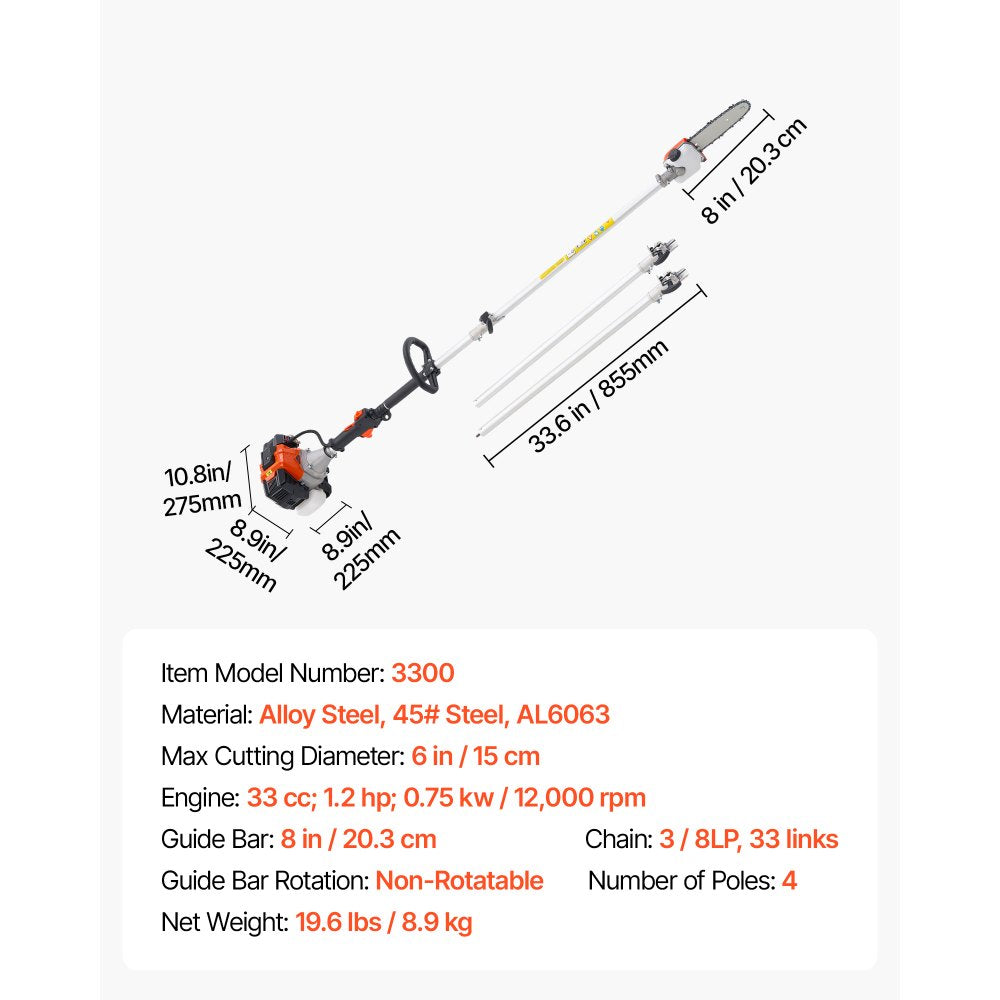 8 in / 20.3 cm

33.6 in / 855mm

10.8in/ 275mm

8.9in/ 225mm

8.9in/ 225mm

Item Model Number: 3300
Material: Alloy Steel, 45# Steel, AL6063
Max Cutting Diameter: 6 in / 15 cm
Engine: 33 cc; 1.2 hp; 0.75 kw / 12,000 rpm
Guide Bar: 8 in / 20.3 cm
Chain: 3 / 8LP, 33 links
Guide Bar Rotation: Non-Rotatable
Number of Poles: 4
Net Weight: 19.6 lbs / 8.9 kg