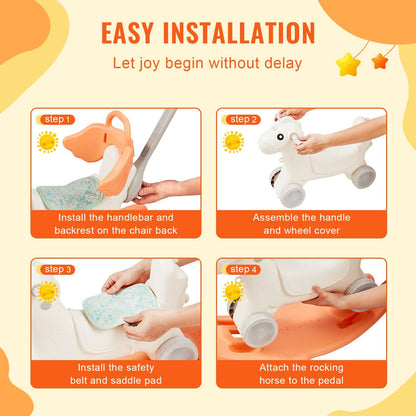 EASY INSTALLATION

Let joy begin without delay

step 1

Install the handlebar and backrest on the chair back

step 2

Assemble the handle and wheel cover

step 3

Install the safety belt and saddle pad

step 4

Attach the rocking horse to the pedal