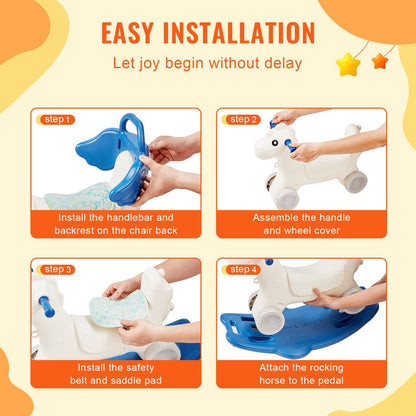 EASY INSTALLATION

Let joy begin without delay

step 1

Install the handlebar and backrest on the chair back

step 2

Assemble the handle and wheel cover

step 3

Install the safety belt and saddle pad

step 4

Attach the rocking horse to the pedal