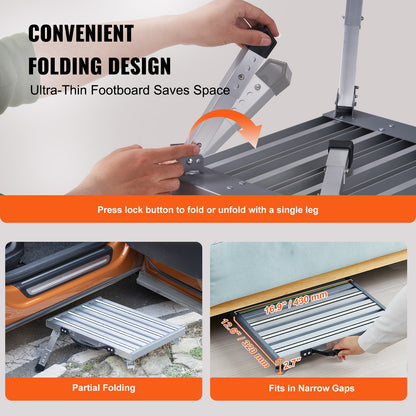 CONVENIENT FOLDING DESIGN

Ultra-Thin Footboard Saves Space

Press lock button to fold or unfold with a single leg

Partial Folding

16.9" / 430 mm

12.6" / 320 mm

2.7"

Fits in Narrow Gaps