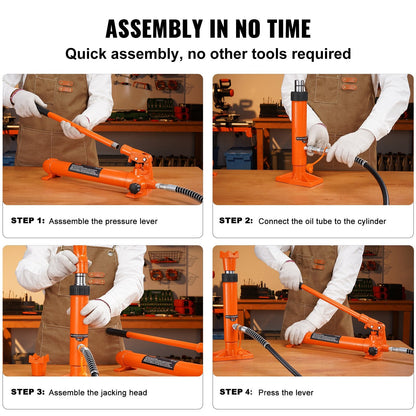 ASSEMBLY IN NO TIME

Quick assembly, no other tools required

STEP 1: Asssemble the pressure lever

STEP 2: Connect the oil tube to the cylinder

STEP 3: Assemble the jacking head

STEP 4: Press the lever