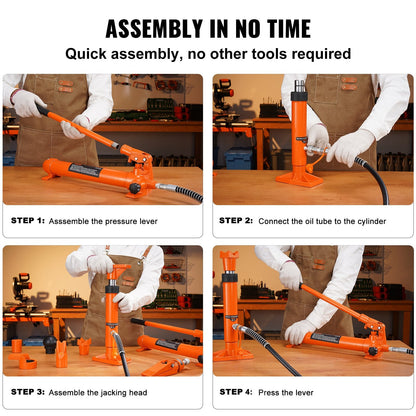 ASSEMBLY IN NO TIME
Quick assembly, no other tools required

STEP 1: Asssemble the pressure lever

STEP 2: Connect the oil tube to the cylinder

STEP 3: Assemble the jacking head

STEP 4: Press the lever