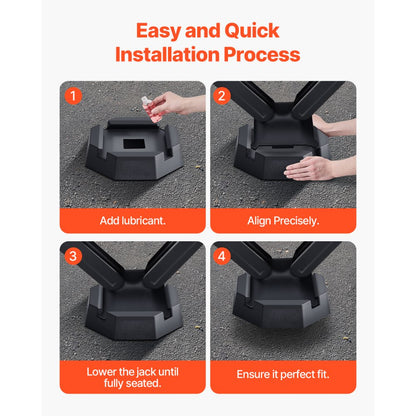 Easy and Quick Installation Process

1

Add lubricant.

2

Align Precisely.

3

Lower the jack until fully seated.

4

Ensure it perfect fit.