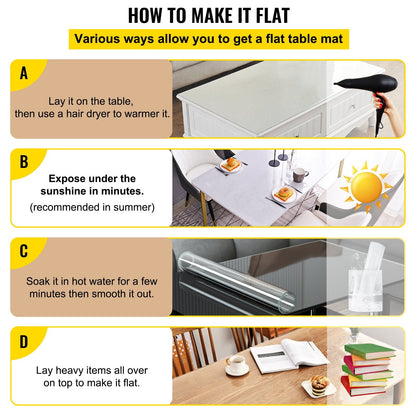 HOW TO MAKE IT FLAT

Various ways allow you to get a flat table mat

A

Lay it on the table, then use a hair dryer to warmer it.

B

Expose under the sunshine in minutes.
(recommended in summer)

C

Soak it in hot water for a few minutes then smooth it out.

D

Lay heavy items all over on top to make it flat.