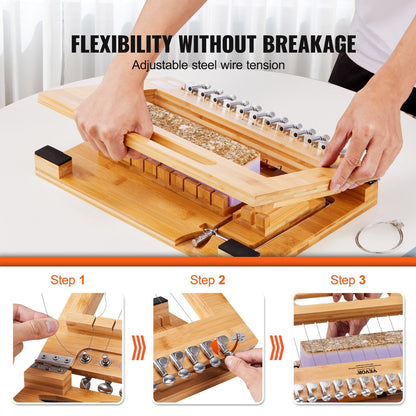 FLEXIBILITY WITHOUT BREAKAGE
Adjustable steel wire tension

Step 1

Step 2

Step 3

VEVOR