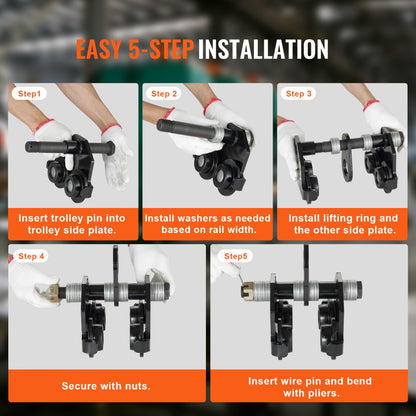 EASY 5-STEP INSTALLATION

Step1

Insert trolley pin into trolley side plate.

Step 2

Install washers as needed based on rail width.

Step 3

Install lifting ring and the other side plate.

Step 4

Secure with nuts.

Step5

Insert wire pin and bend with pliers.