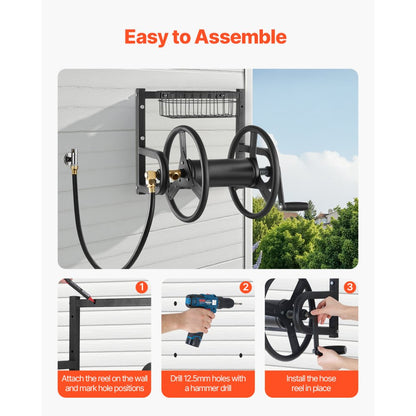 Easy to Assemble

1
Attach the reel on the wall and mark hole positions

2
Drill 12.5mm holes with a hammer drill

3
Install the hose reel in place