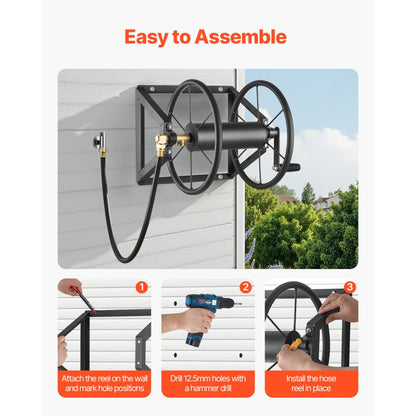 Easy to Assemble

1

Attach the reel on the wall and mark hole positions

2

Drill 12.5mm holes with a hammer drill

3

Install the hose reel in place