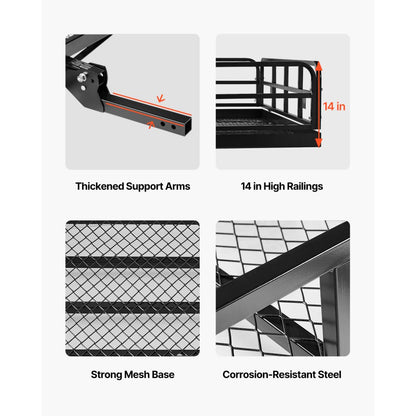 14 in

Thickened Support Arms

14 in High Railings

Strong Mesh Base

Corrosion-Resistant Steel