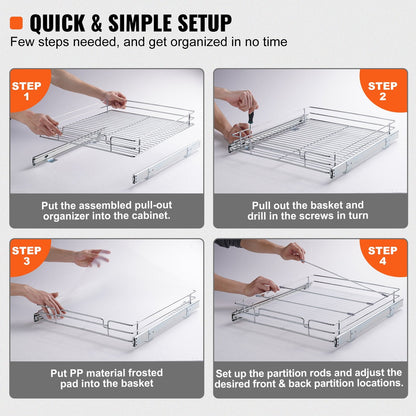 QUICK & SIMPLE SETUP
Few steps needed, and get organized in no time

STEP 1
Put the assembled pull-out organizer into the cabinet.

STEP 2
Pull out the basket and drill in the screws in turn

STEP 3
Put PP material frosted pad into the basket

STEP 4
Set up the partition rods and adjust the desired front & back partition locations.