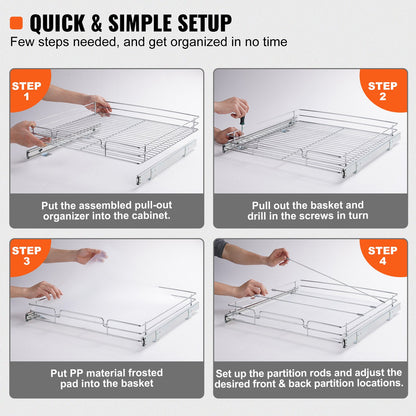 QUICK & SIMPLE SETUP
Few steps needed, and get organized in no time

STEP 1

Put the assembled pull-out organizer into the cabinet.

STEP 2

Pull out the basket and drill in the screws in turn

STEP 3

Put PP material frosted pad into the basket

STEP 4

Set up the partition rods and adjust the desired front & back partition locations.