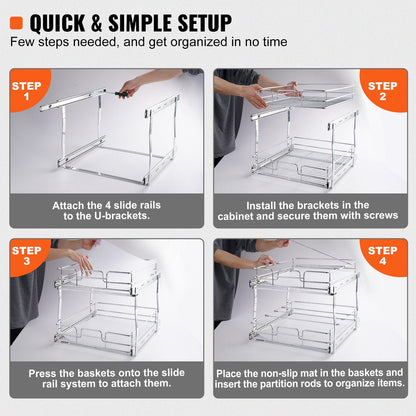 QUICK & SIMPLE SETUP
Few steps needed, and get organized in no time

STEP 1

Attach the 4 slide rails to the U-brackets.

STEP 2

Install the brackets in the cabinet and secure them with screws

STEP 3

Press the baskets onto the slide rail system to attach them.

STEP 4

Place the non-slip mat in the baskets and insert the partition rods to organize items.