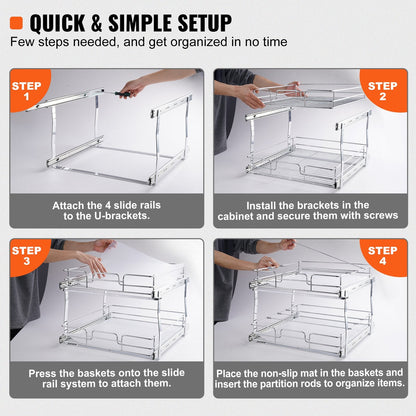 QUICK & SIMPLE SETUP
Few steps needed, and get organized in no time

STEP 1

Attach the 4 slide rails to the U-brackets.

STEP 2

Install the brackets in the cabinet and secure them with screws

STEP 3

Press the baskets onto the slide rail system to attach them.

STEP 4

Place the non-slip mat in the baskets and insert the partition rods to organize items.