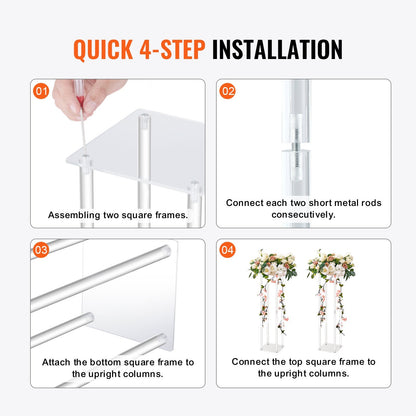 QUICK 4-STEP INSTALLATION

01

Assembling two square frames.

02

Connect each two short metal rods consecutively.

03

Attach the bottom square frame to the upright columns.

04

Connect the top square frame to the upright columns.