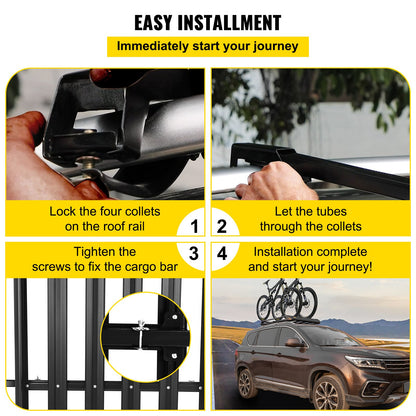 EASY INSTALLMENT

Immediately start your journey

Lock the four collets on the roof rail

1

2

Let the tubes through the collets

Tighten the screws to fix the cargo bar

3

4

Installation complete and start your journey!