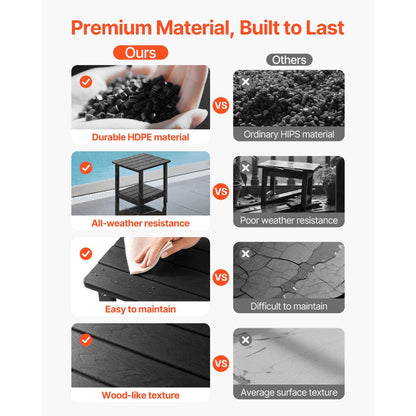 Premium Material, Built to Last

Ours

Others

Durable HDPE material

VS

Ordinary HIPS material

All-weather resistance

VS

Poor weather resistance

Easy to maintain

VS

Difficult to maintain

Wood-like texture

VS

Average surface texture