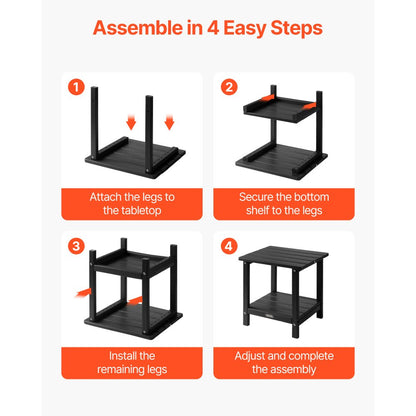 Assemble in 4 Easy Steps

1

Attach the legs to the tabletop

2

Secure the bottom shelf to the legs

3

Install the remaining legs

4

Adjust and complete the assembly