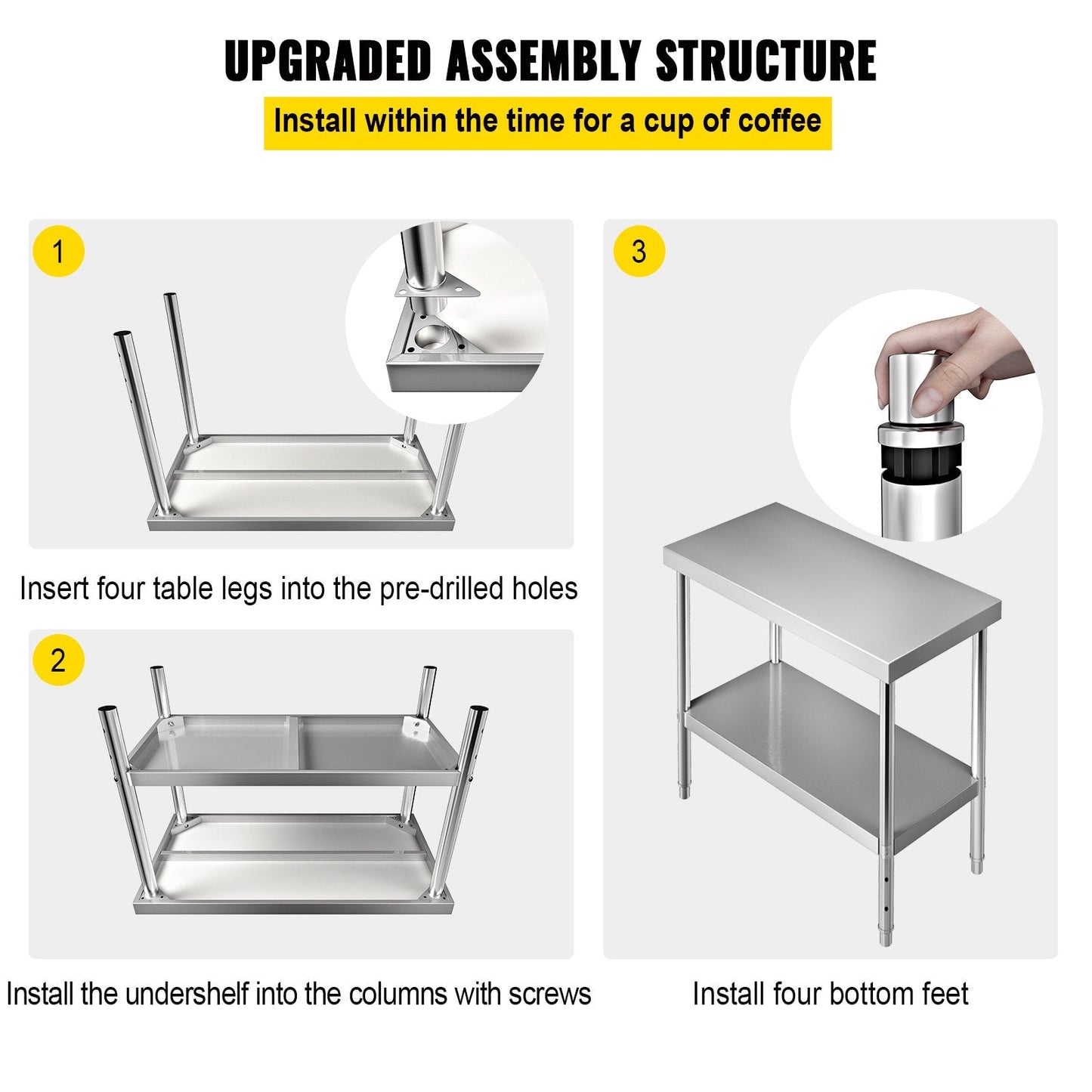 UPGRADED ASSEMBLY STRUCTURE

Install within the time for a cup of coffee

1

Insert four table legs into the pre-drilled holes

2

Install the undershelf into the columns with screws

3

Install four bottom feet