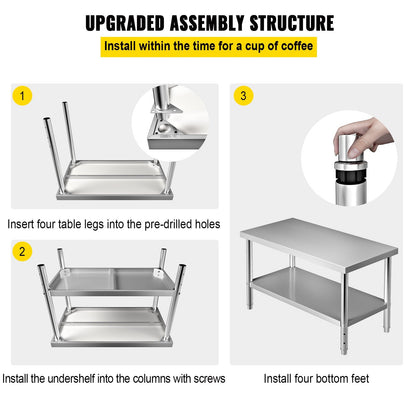 UPGRADED ASSEMBLY STRUCTURE

Install within the time for a cup of coffee

1

Insert four table legs into the pre-drilled holes

2

Install the undershelf into the columns with screws

3

Install four bottom feet