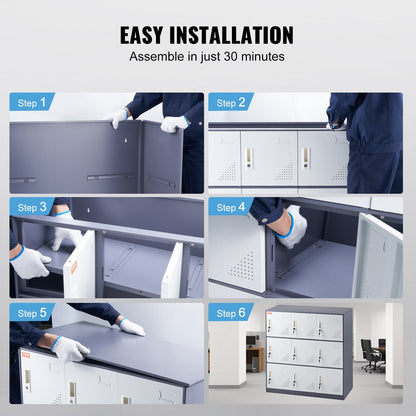 EASY INSTALLATION
Assemble in just 30 minutes

Step 1

Step 2

Step 3

Step 4

Step 5

Step 6