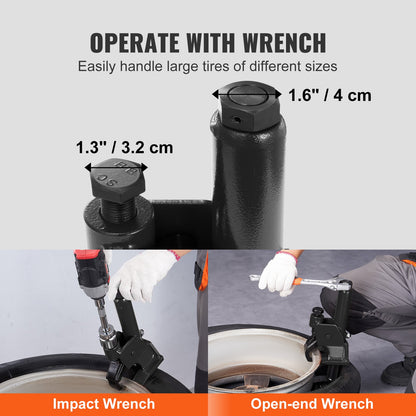 OPERATE WITH WRENCH
Easily handle large tires of different sizes

1.6" / 4 cm

1.3" / 3.2 cm

Impact Wrench

Open-end Wrench