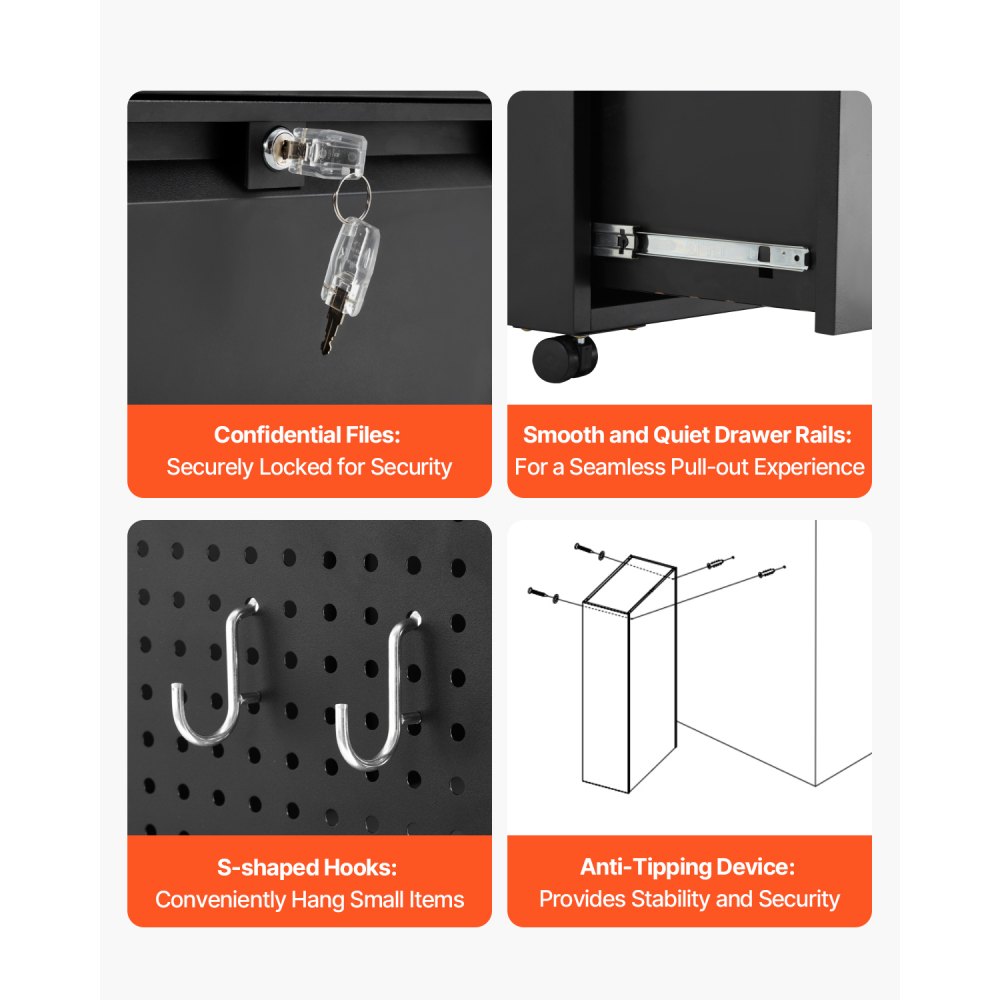 Confidential Files:
Securely Locked for Security

Smooth and Quiet Drawer Rails:
For a Seamless Pull-out Experience

S-shaped Hooks:
Conveniently Hang Small Items

Anti-Tipping Device:
Provides Stability and Security