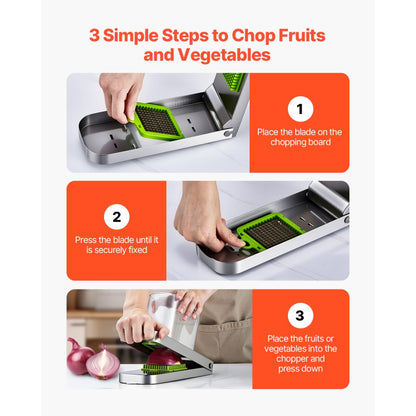 3 Simple Steps to Chop Fruits and Vegetables

1

Place the blade on the chopping board

2

Press the blade until it is securely fixed

3

Place the fruits or vegetables into the chopper and press down