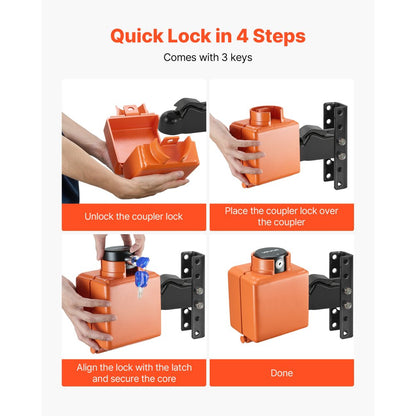 Quick Lock in 4 Steps

Comes with 3 keys

Unlock the coupler lock

Place the coupler lock over the coupler

Align the lock with the latch and secure the core

Done