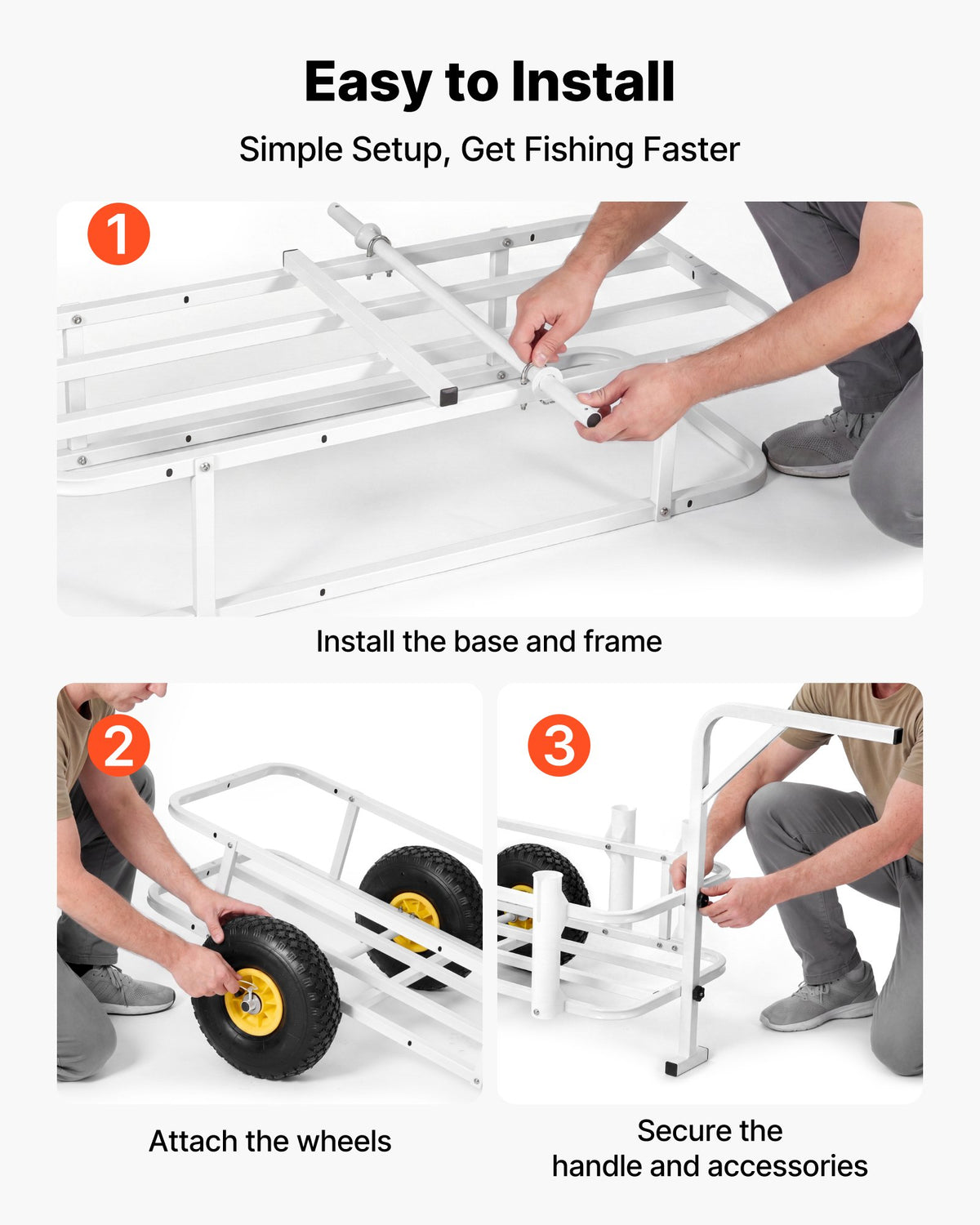 Easy to Install

Simple Setup, Get Fishing Faster

1

Install the base and frame

2

Attach the wheels

3

Secure the handle and accessories