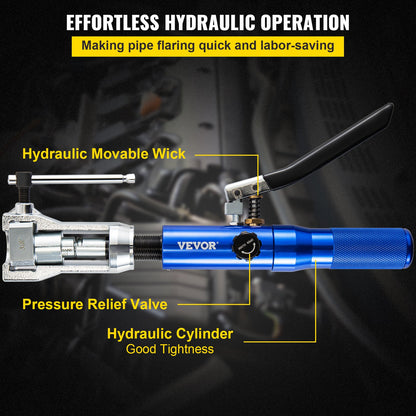 EFFORTLESS HYDRAULIC OPERATION

Making pipe flaring quick and labor-saving

Hydraulic Movable Wick

VEVOR

Pressure Relief Valve

Hydraulic Cylinder
Good Tightness