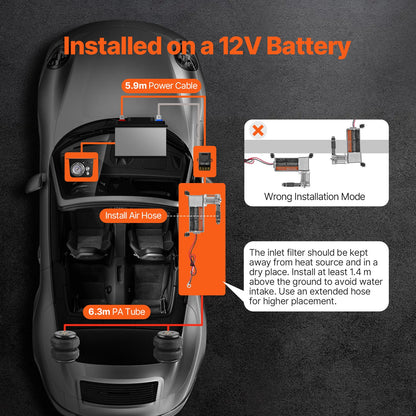 Installed on a 12V Battery

5.9m Power Cable

Wrong Installation Mode

Install Air Hose

The inlet filter should be kept away from heat source and in a dry place. Install at least 1.4 m above the ground to avoid water intake. Use an extended hose for higher placement.

6.3m PA Tube