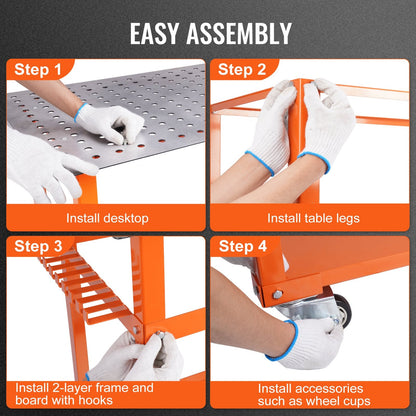 EASY ASSEMBLY

Step 1

Install desktop

Step 2

Install table legs

Step 3

Install 2-layer frame and board with hooks

Step 4

Install accessories such as wheel cups