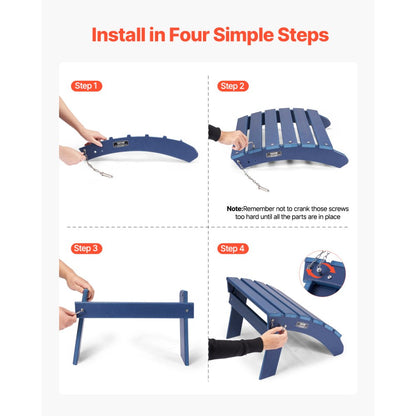 Install in Four Simple Steps

Step 1

Step 2

Note:Remember not to crank those screws too hard until all the parts are in place

Step 3

Step 4