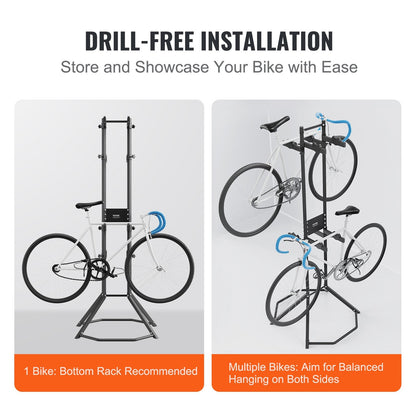 DRILL-FREE INSTALLATION
Store and Showcase Your Bike with Ease

1 Bike: Bottom Rack Recommended

Multiple Bikes: Aim for Balanced Hanging on Both Sides