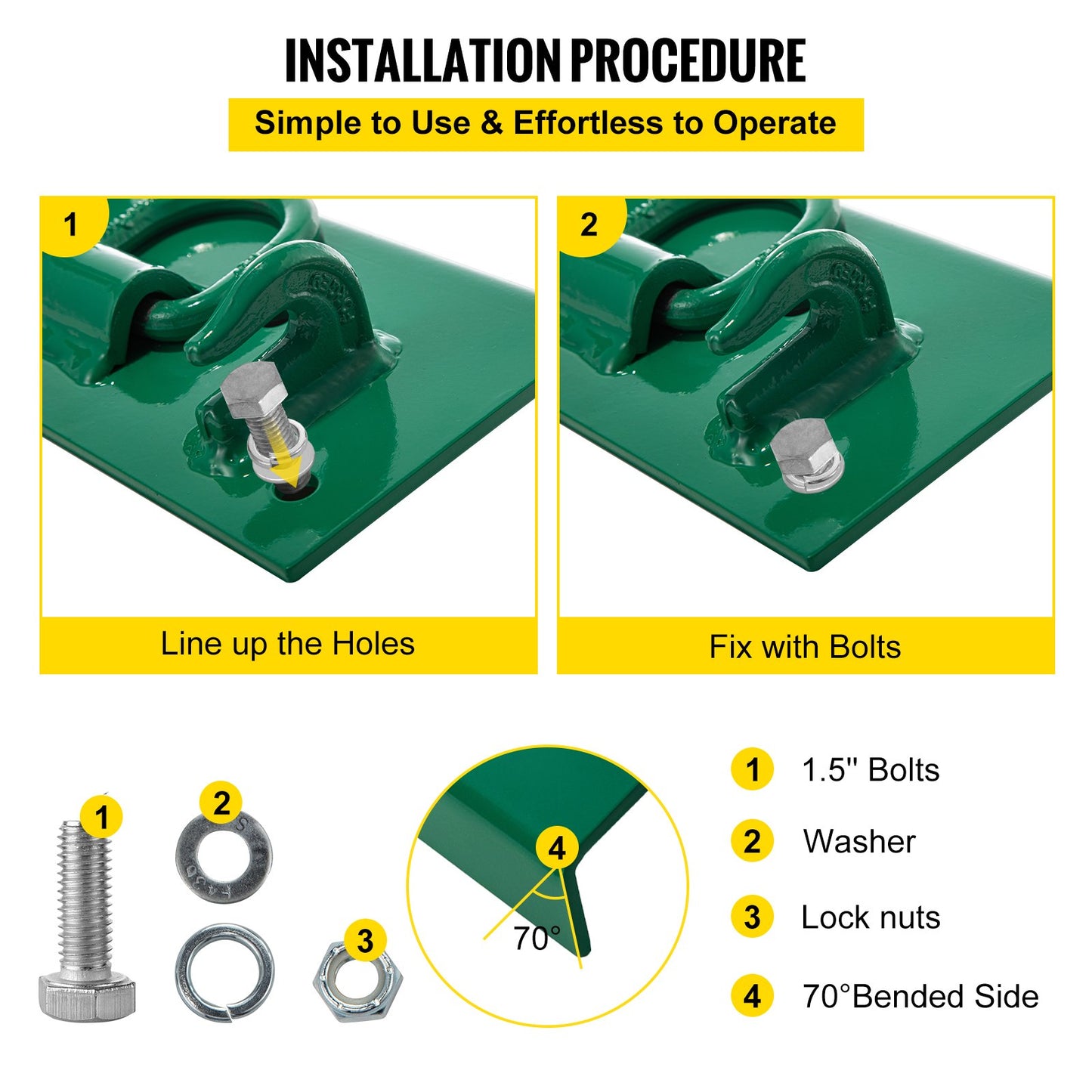 INSTALLATION PROCEDURE

Simple to Use & Effortless to Operate

1

Line up the Holes

2

Fix with Bolts

1

2

3

4

70°

1 1.5'' Bolts

2 Washer

3 Lock nuts

4 70°Bended Side