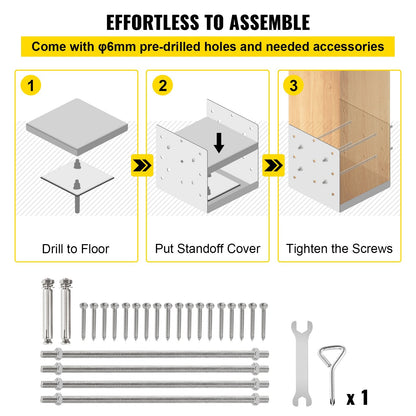 EFFORTLESS TO ASSEMBLE

Come with φ6mm pre-drilled holes and needed accessories

1

Drill to Floor

2

Put Standoff Cover

3

Tighten the Screws

x 1