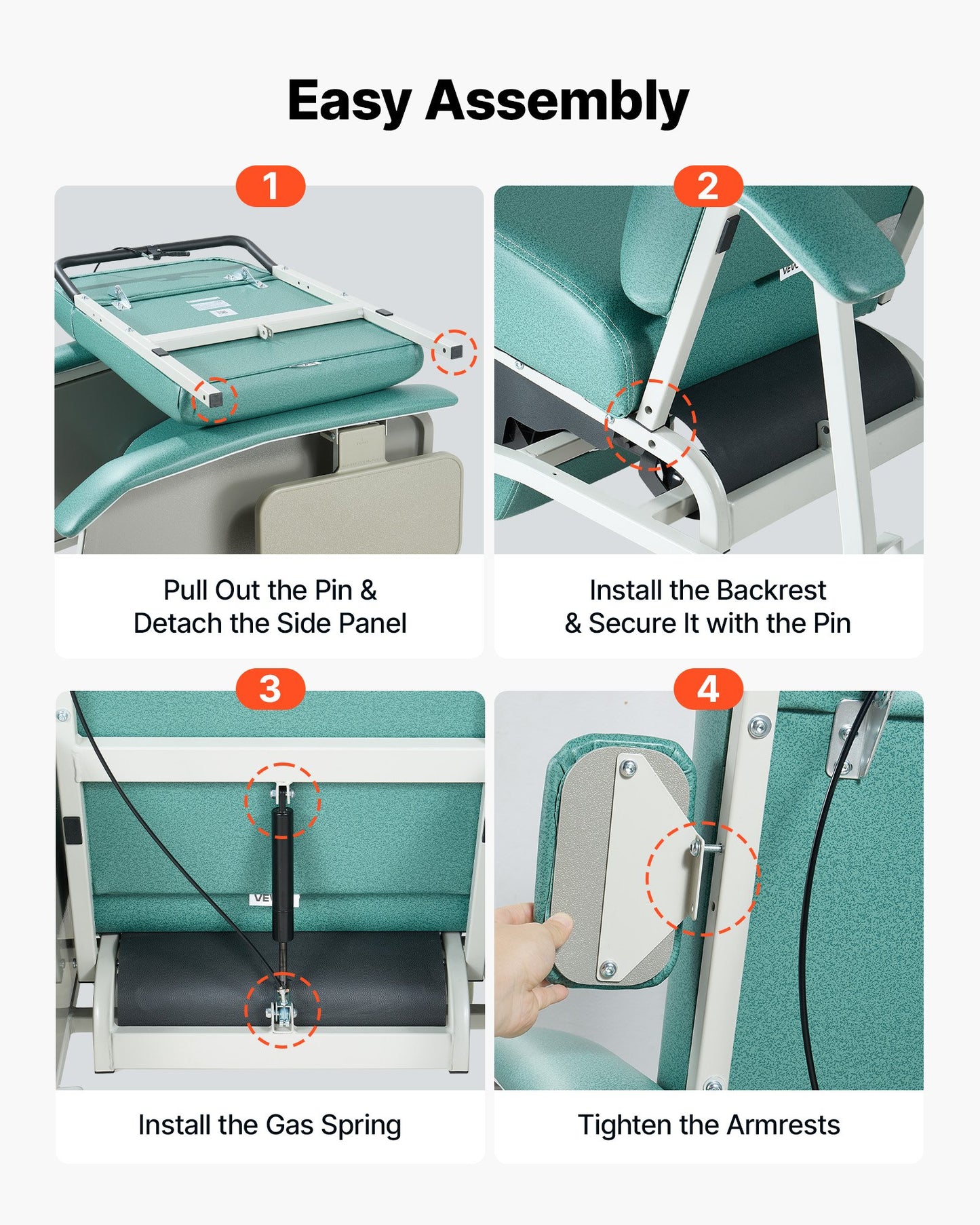 Easy Assembly

1

Pull Out the Pin & Detach the Side Panel

2

Install the Backrest & Secure It with the Pin

3

Install the Gas Spring

4

Tighten the Armrests