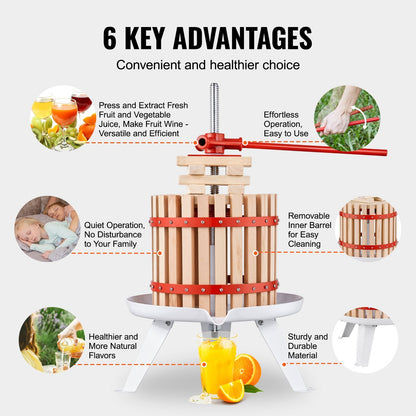 6 KEY ADVANTAGES

Convenient and healthier choice

Press and Extract Fresh Fruit and Vegetable Juice, Make Fruit Wine - Versatile and Efficient

Effortless Operation, Easy to Use

Quiet Operation, No Disturbance to Your Family

Removable Inner Barrel for Easy Cleaning

Healthier and More Natural Flavors

Sturdy and Durable Material