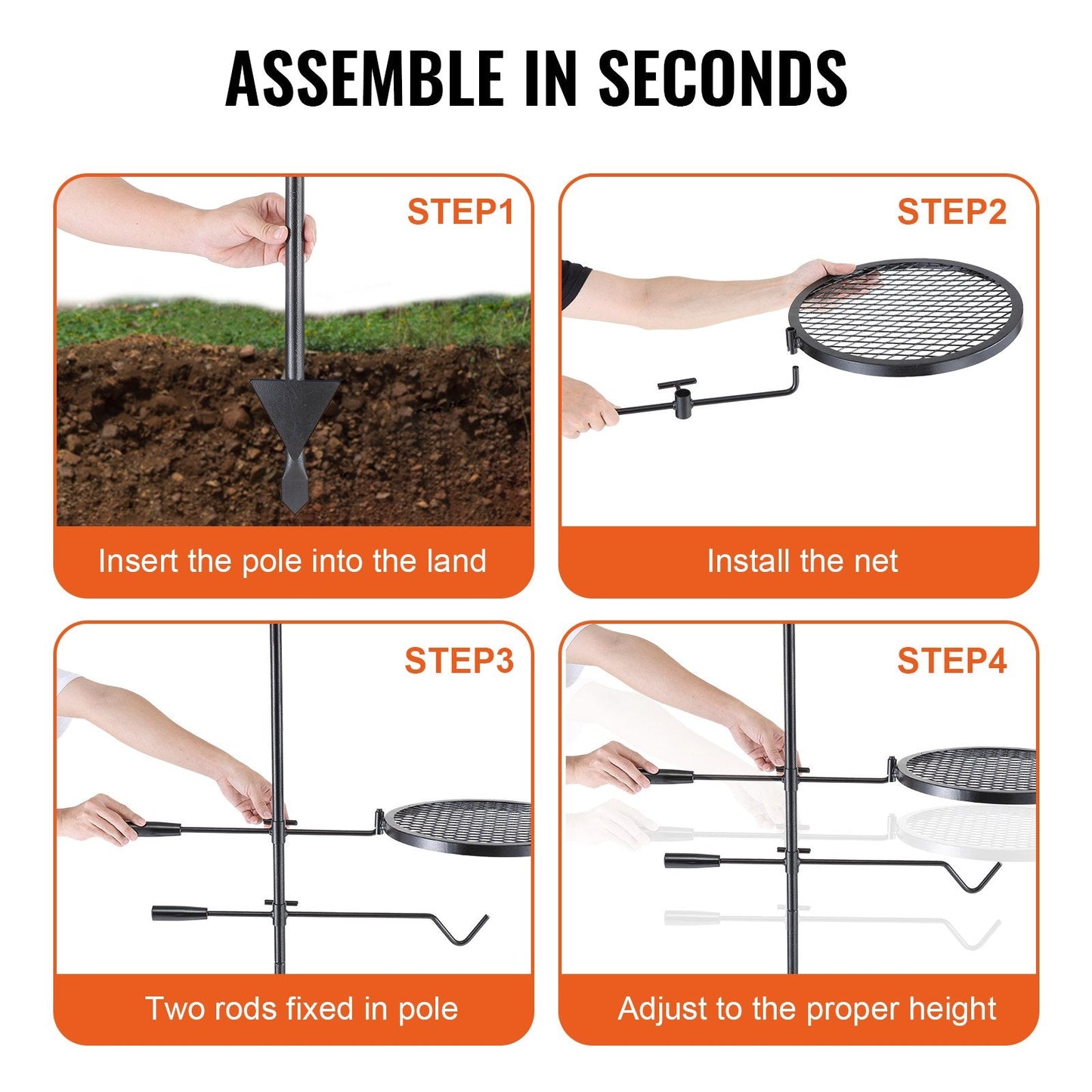 ASSEMBLE IN SECONDS

STEP1

Insert the pole into the land

STEP2

Install the net

STEP3

Two rods fixed in pole

STEP4

Adjust to the proper height