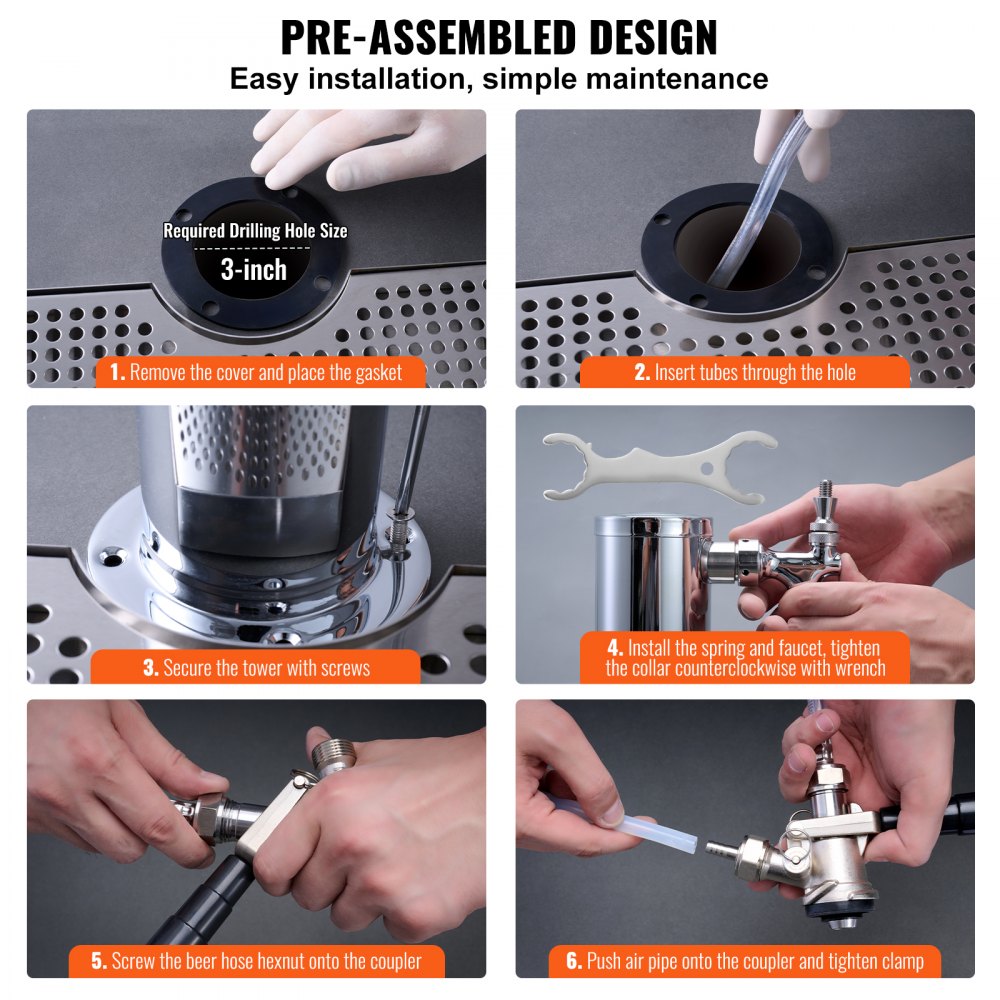 PRE-ASSEMBLED DESIGN
Easy installation, simple maintenance

Required Drilling Hole Size
3-inch

1. Remove the cover and place the gasket

2. Insert tubes through the hole

3. Secure the tower with screws

4. Install the spring and faucet, tighten the collar counterclockwise with wrench

5. Screw the beer hose hexnut onto the coupler

6. Push air pipe onto the coupler and tighten clamp