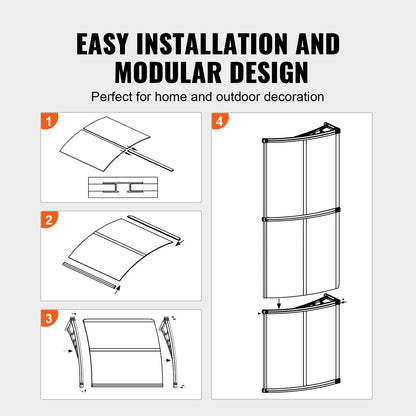 EASY INSTALLATION AND MODULAR DESIGN

Perfect for home and outdoor decoration

1

2

3

4