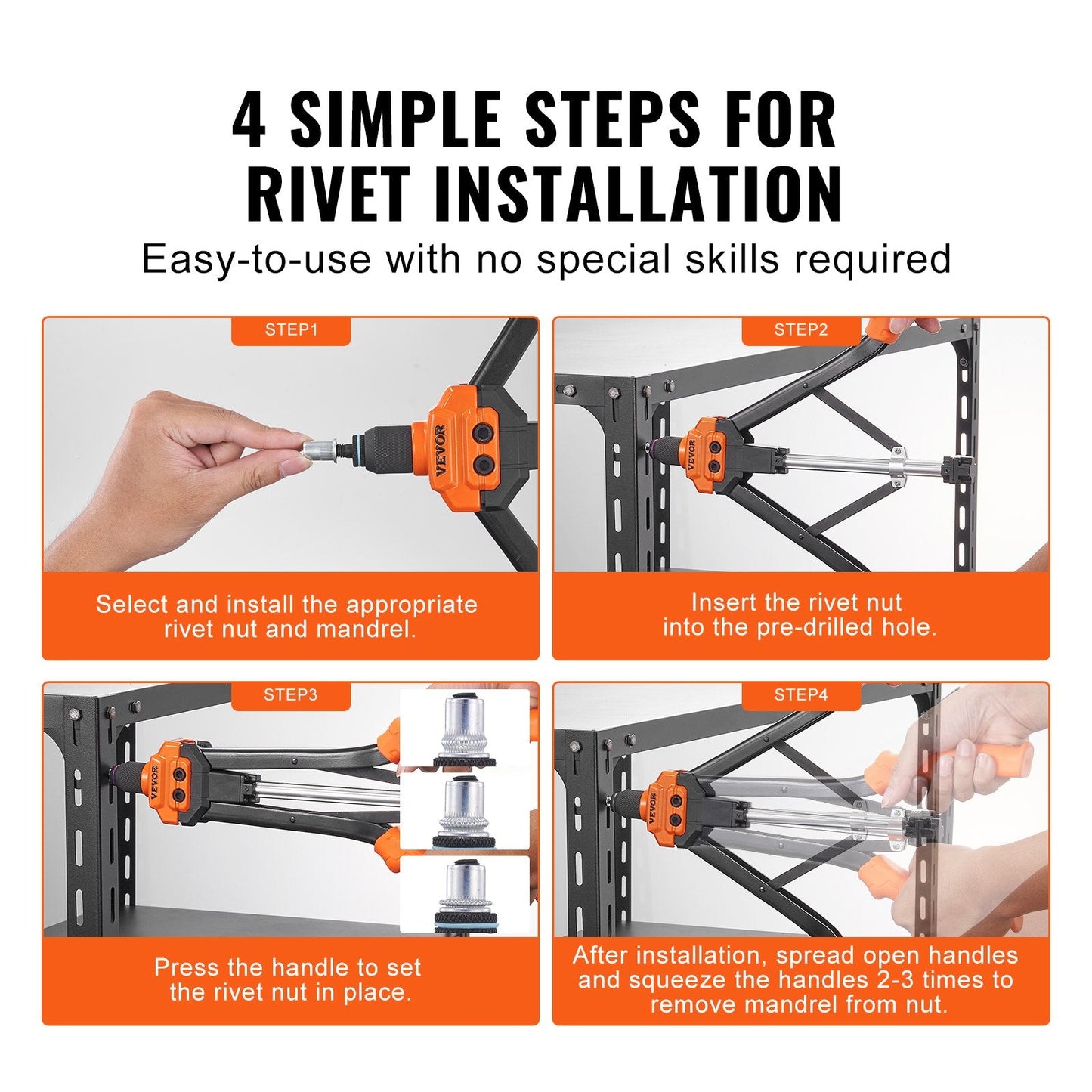 4 SIMPLE STEPS FOR RIVET INSTALLATION

Easy-to-use with no special skills required

STEP1

VEVOR

Select and install the appropriate rivet nut and mandrel.

STEP2

VEVOR

Insert the rivet nut into the pre-drilled hole.

STEP3

VEVOR

Press the handle to set the rivet nut in place.

STEP4

VEVOR

After installation, spread open handles and squeeze the handles 2-3 times to remove mandrel from nut.