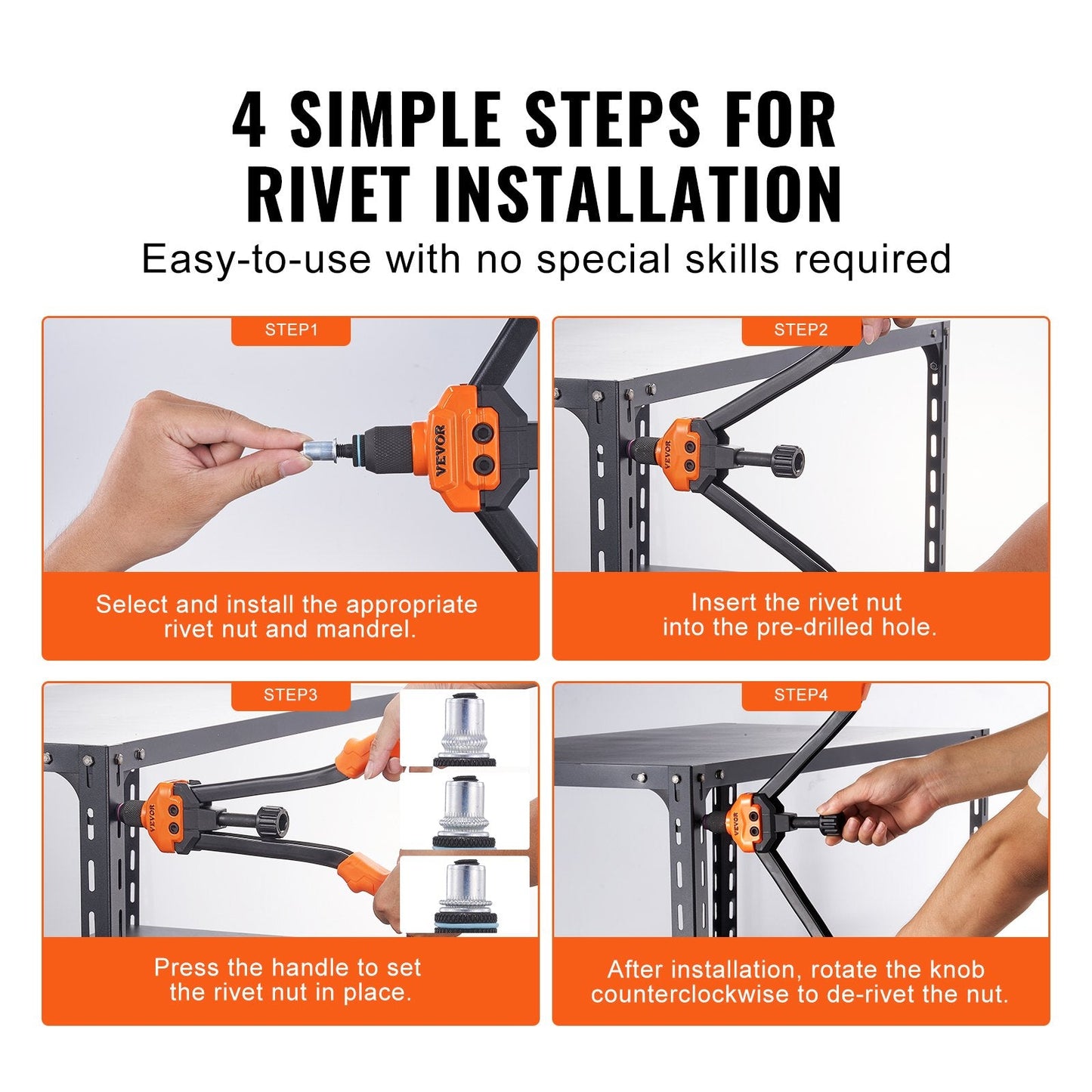 4 SIMPLE STEPS FOR RIVET INSTALLATION

Easy-to-use with no special skills required

STEP1

VEVOR

Select and install the appropriate rivet nut and mandrel.

STEP2

VEVOR

Insert the rivet nut into the pre-drilled hole.

STEP3

VEVOR

Press the handle to set the rivet nut in place.

STEP4

VEVOR

After installation, rotate the knob counterclockwise to de-rivet the nut.