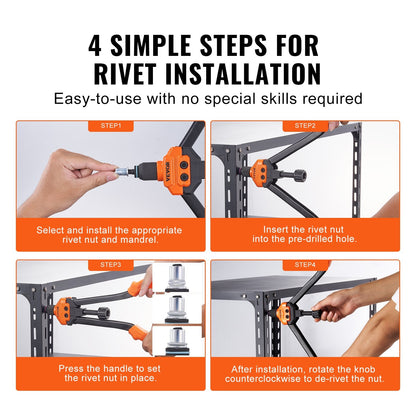 4 SIMPLE STEPS FOR RIVET INSTALLATION

Easy-to-use with no special skills required

STEP1

VEVOR

Select and install the appropriate rivet nut and mandrel.

STEP2

Insert the rivet nut into the pre-drilled hole.

STEP3

Press the handle to set the rivet nut in place.

STEP4

After installation, rotate the knob counterclockwise to de-rivet the nut.