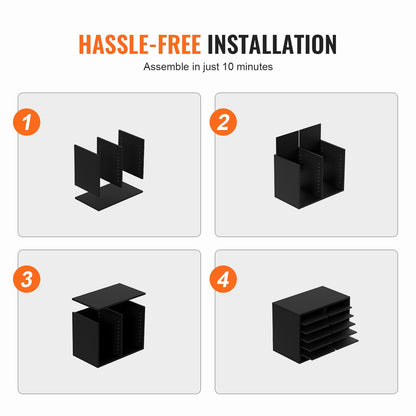 HASSLE-FREE INSTALLATION
Assemble in just 10 minutes

1

2

3

4