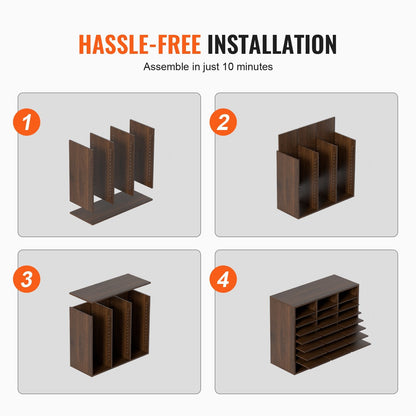 HASSLE-FREE INSTALLATION

Assemble in just 10 minutes

1

2

3

4