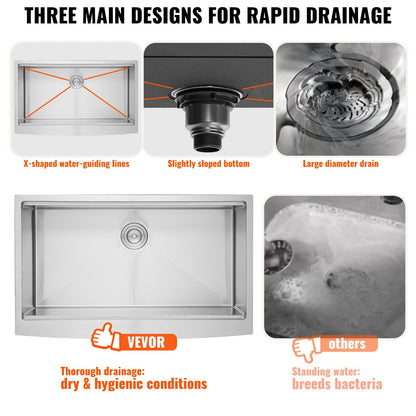 THREE MAIN DESIGNS FOR RAPID DRAINAGE

X-shaped water-guiding lines

Slightly sloped bottom

Large diameter drain

VEVOR

Thorough drainage:
dry & hygienic conditions

others

Standing water:
breeds bacteria