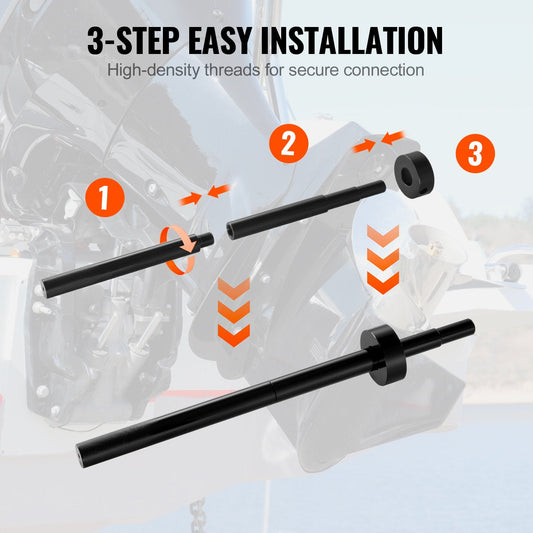 3-STEP EASY INSTALLATION
High-density threads for secure connection

1
2
3